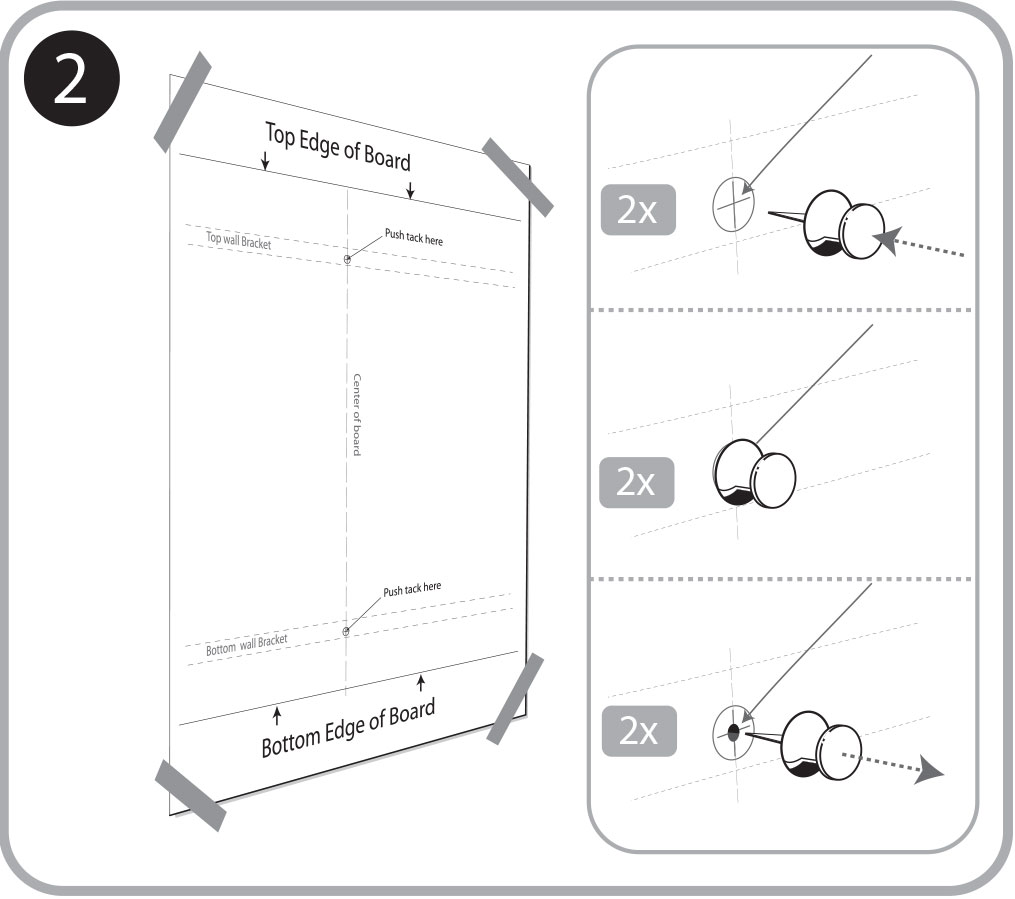 2

Top Edge of Board

Top wall Bracket

Push tack here

Center of board

Push tack here

Bottom wall Bracket

Bottom Edge of Board

2x

2x

2x