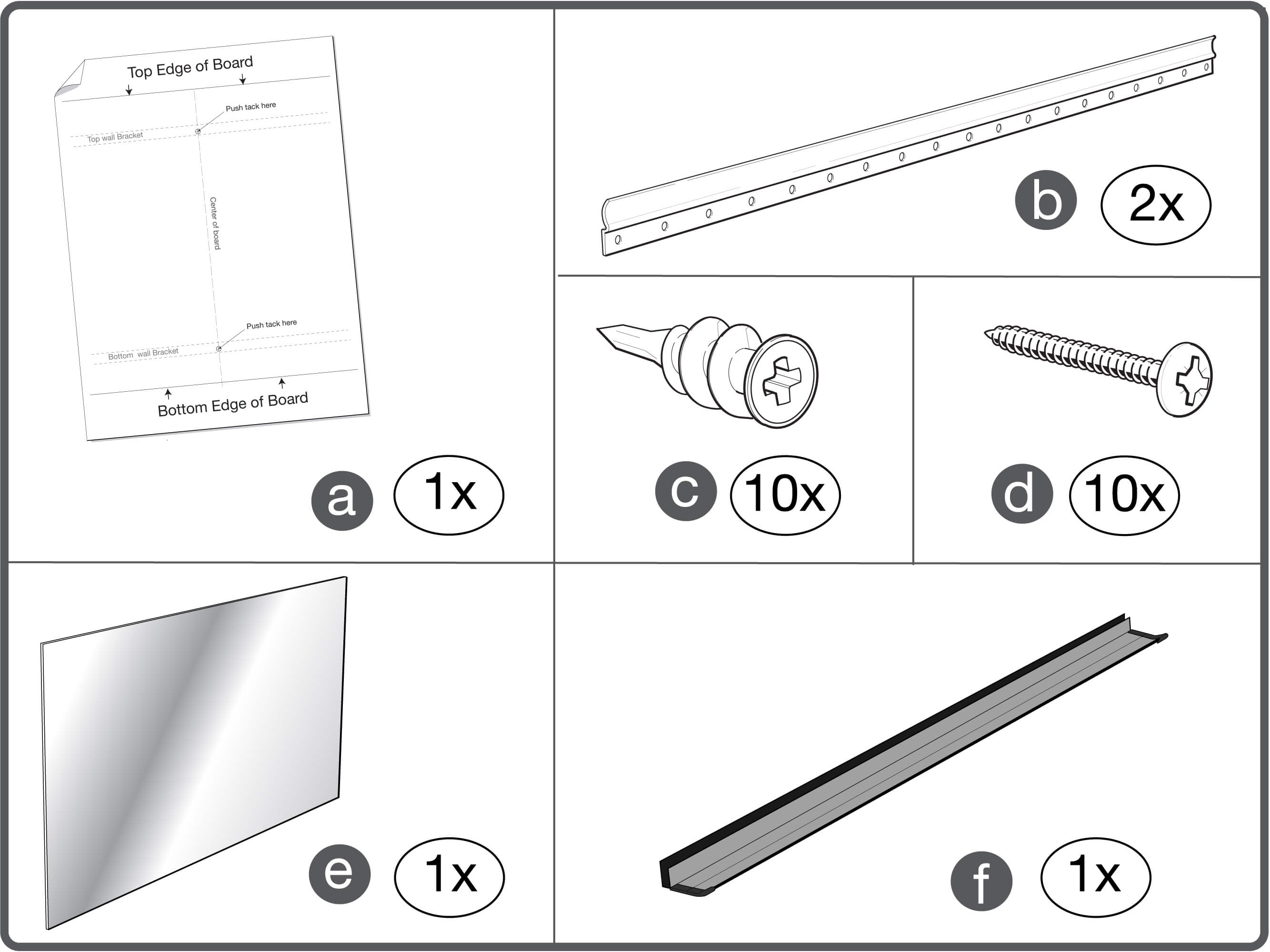 Top Edge of Board

Push tack here

Top wall Bracket

Center of board

Push tack here

Bottom wall Bracket

Bottom Edge of Board

a 1x

b 2x

c 10x

d 10x

e 1x

f 1x