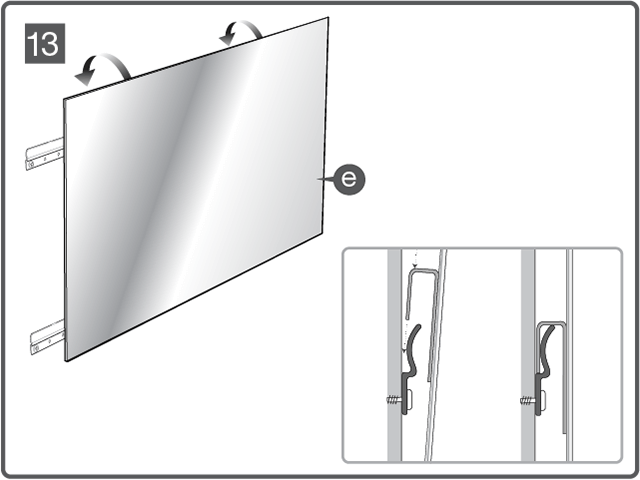 13

e