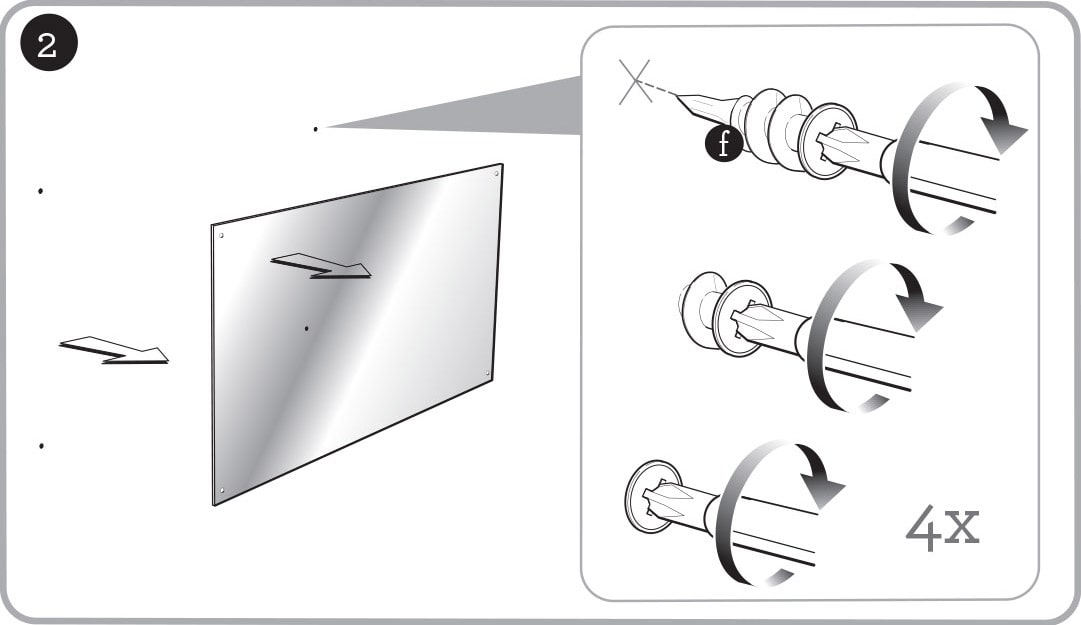 2

f

4x