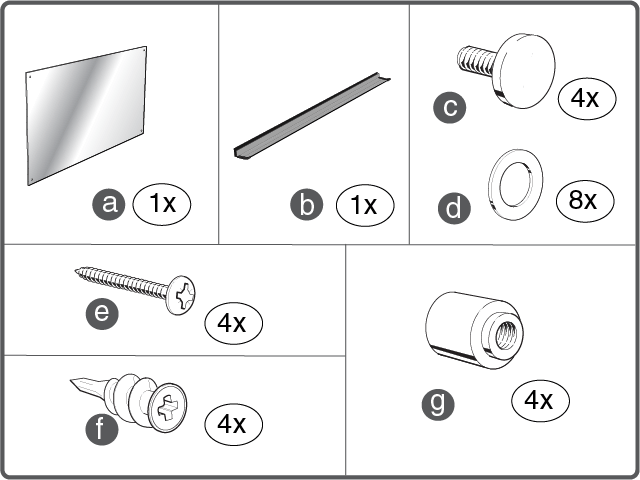 a 1x

b 1x

c 4x

d 8x

e 4x

f 4x

g 4x