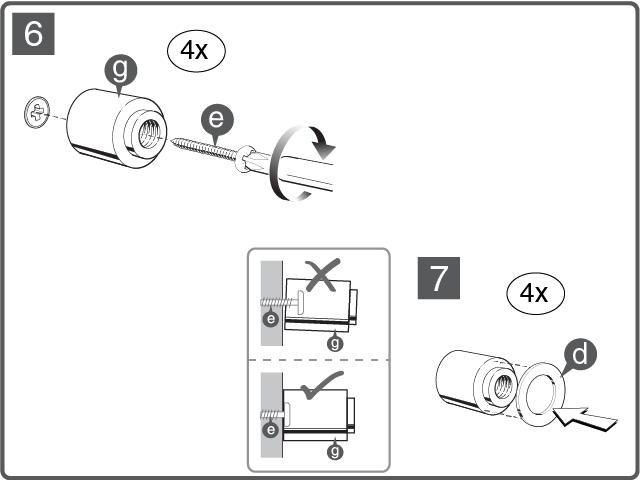 6

4x

g

e

e

g

e

g

7

4x

d