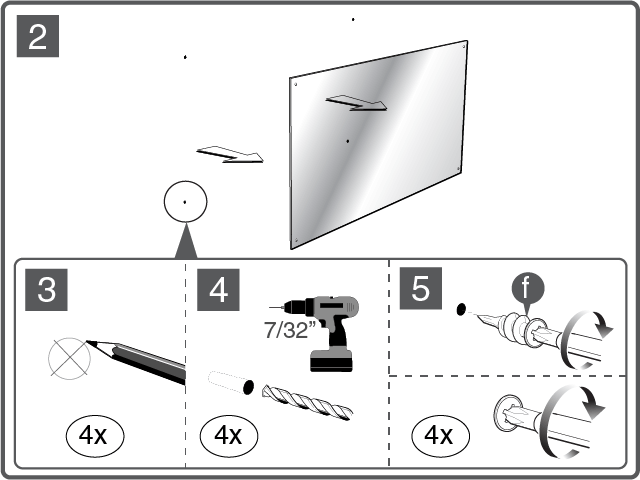 2

3

4x

4

7/32"

4x

5

f

4x