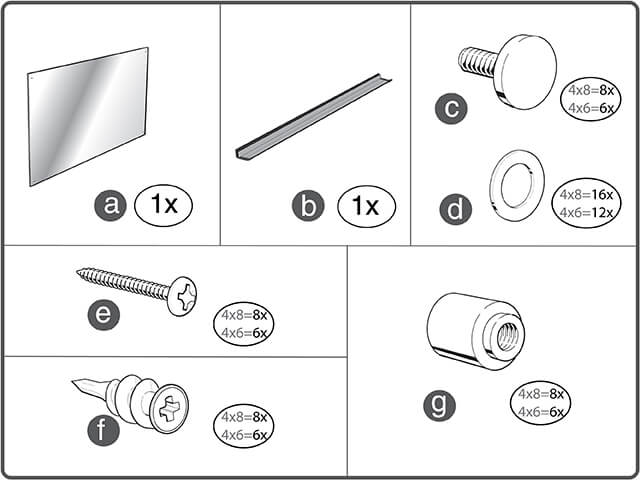 a 1x

b 1x

c 4x8=8x 4x6=6x

d 4x8=16x 4x6=12x

e 4x8=8x 4x6=6x

f 4x8=8x 4x6=6x

g 4x8=8x 4x6=6x